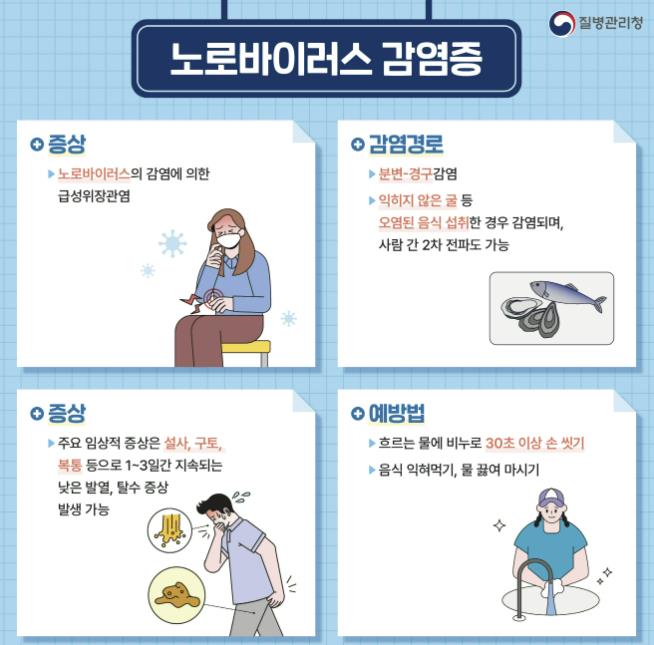 질병관리청

노로바이러스 감염증

증상

노로바이러스의 감염에 의한 급성위장관염

감염경로

분변-경구감염

익히지 않은 굴 등 오염된 음식 섭취한 경우 감염되며, 사람 간 2차 전파도 가능

증상

주요 임상적 증상은 설사, 구토, 복통 등으로 1~3일간 지속되는 낮은 발열, 탈수 증상 발생 가능

예방법

흐르는 물에 비누로 30초 이상 손 씻기

음식 익혀먹기, 물 끓여 마시기